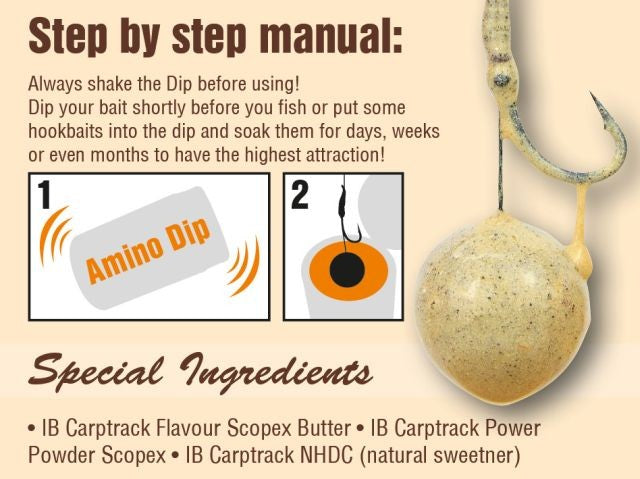 Step by step manual:

Always shake the Dip before using!
Dip your bait shortly before you fish or put some hookbaits into the dip and soak them for days, weeks or even months to have the highest attraction!

1

Amino Dip

2

Special Ingredients

• IB Carptrack Flavour Scopex Butter • IB Carptrack Power Powder Scopex • IB Carptrack NHDC (natural sweetner)